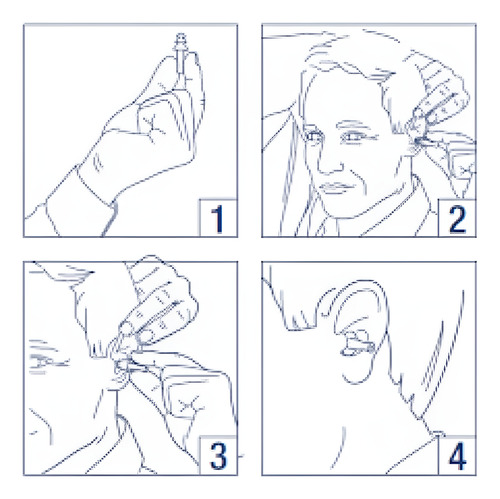 1

2

3

4